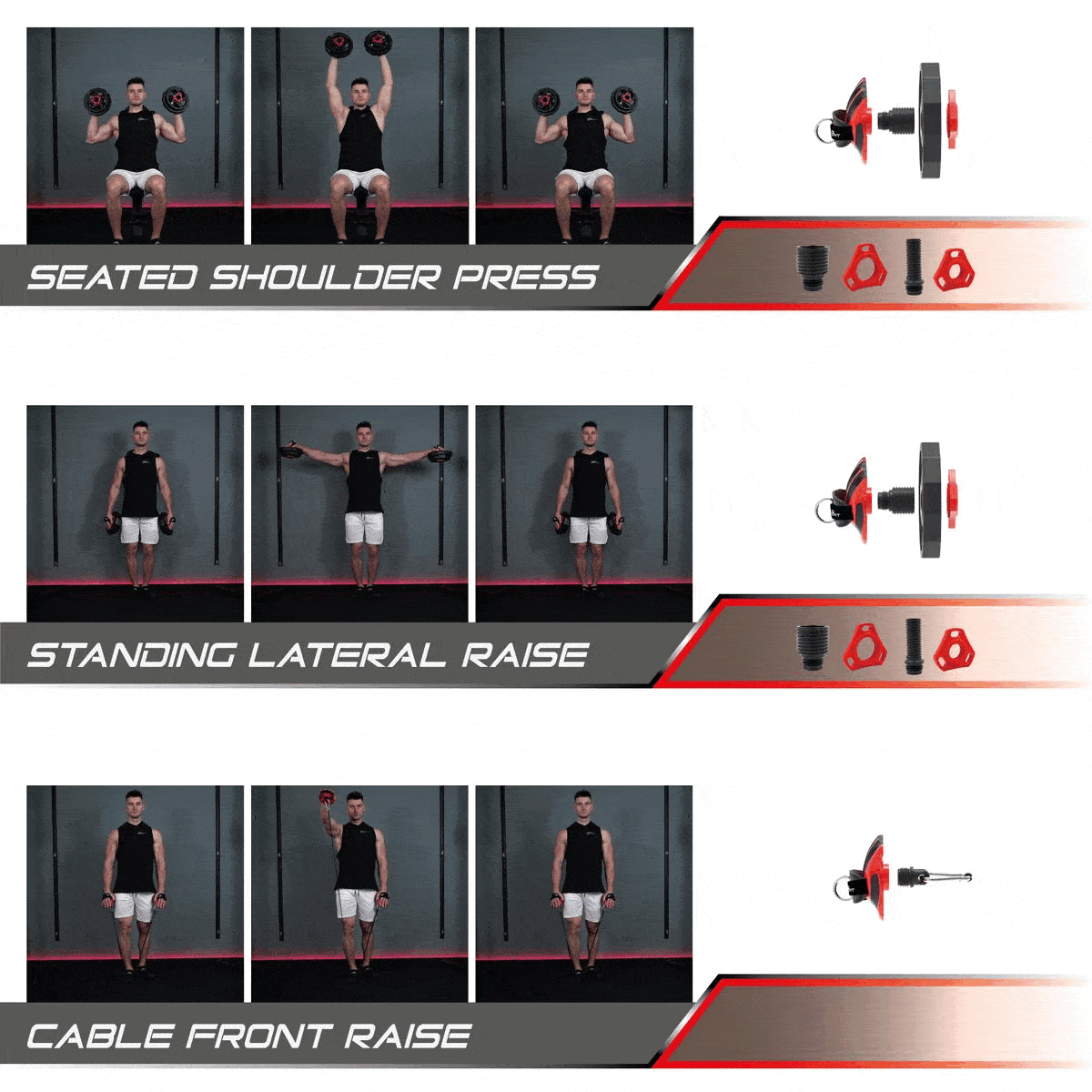 SEATED SHOULDER PRESS

STANDING LATERAL RAISE

CABLE FRONT RAISE