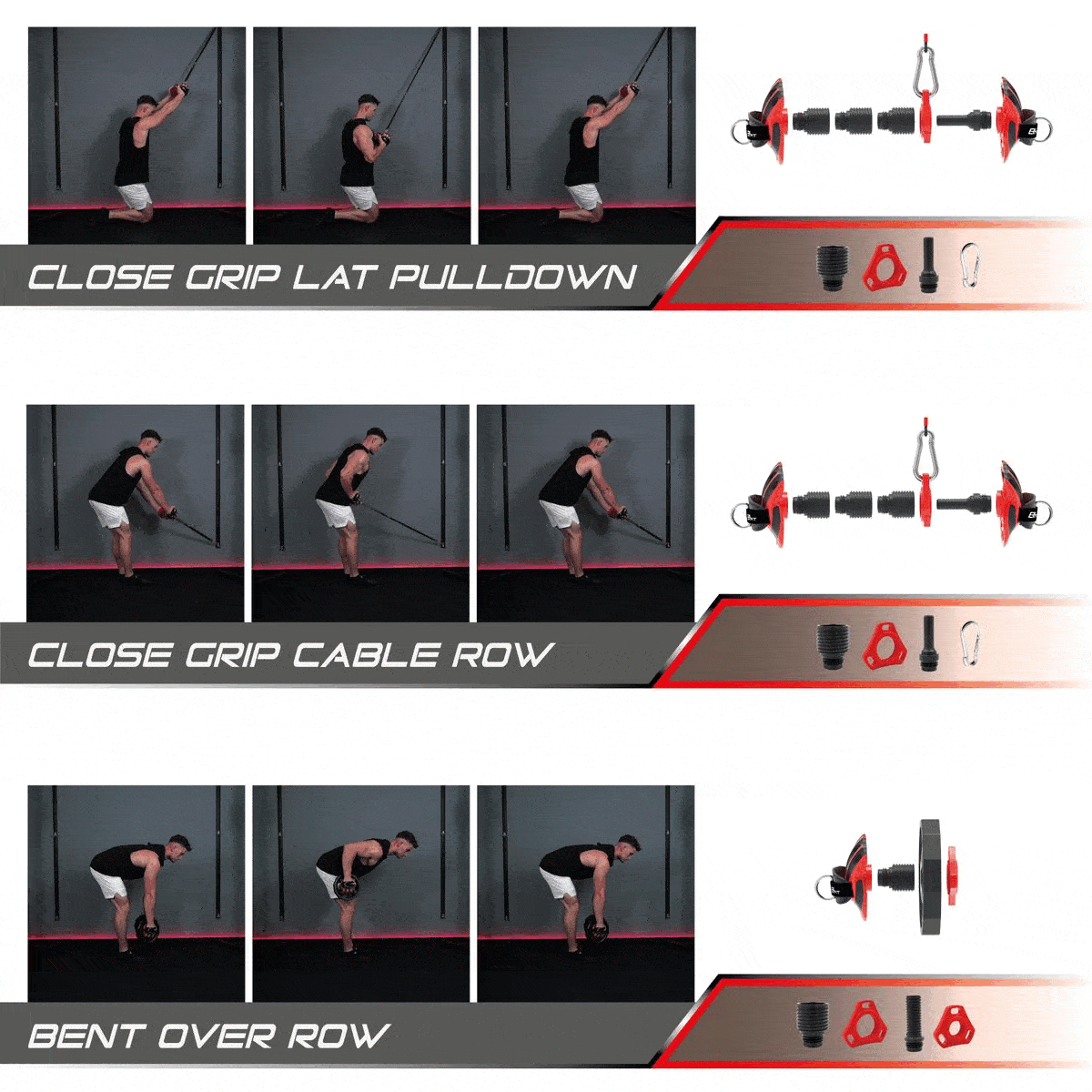 CLOSE GRIP LAT PULLDOWN

CLOSE GRIP CABLE ROW

BENT OVER ROW