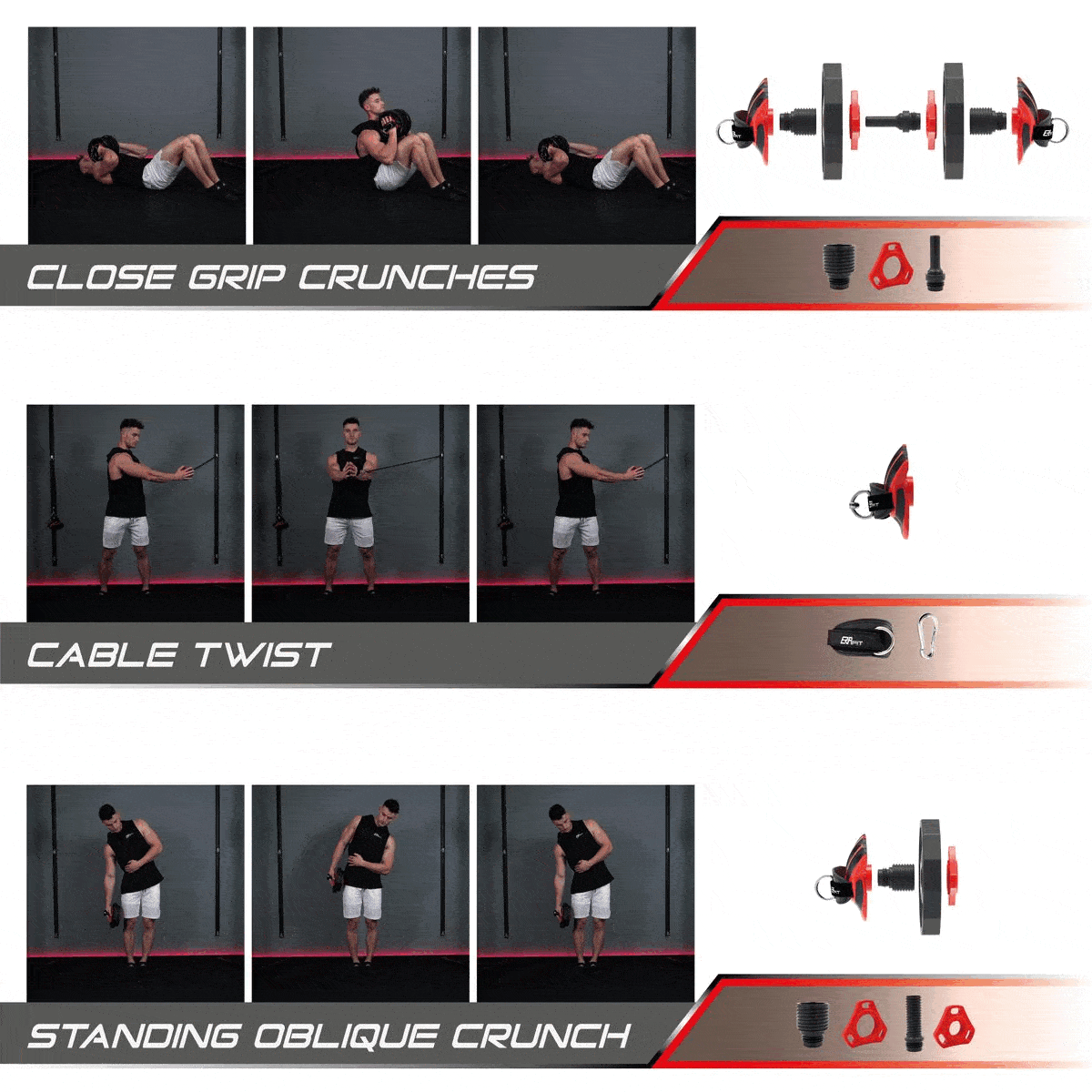 CLOSE GRIP CRUNCHES

CABLE TWIST

STANDING OBLIQUE CRUNCH